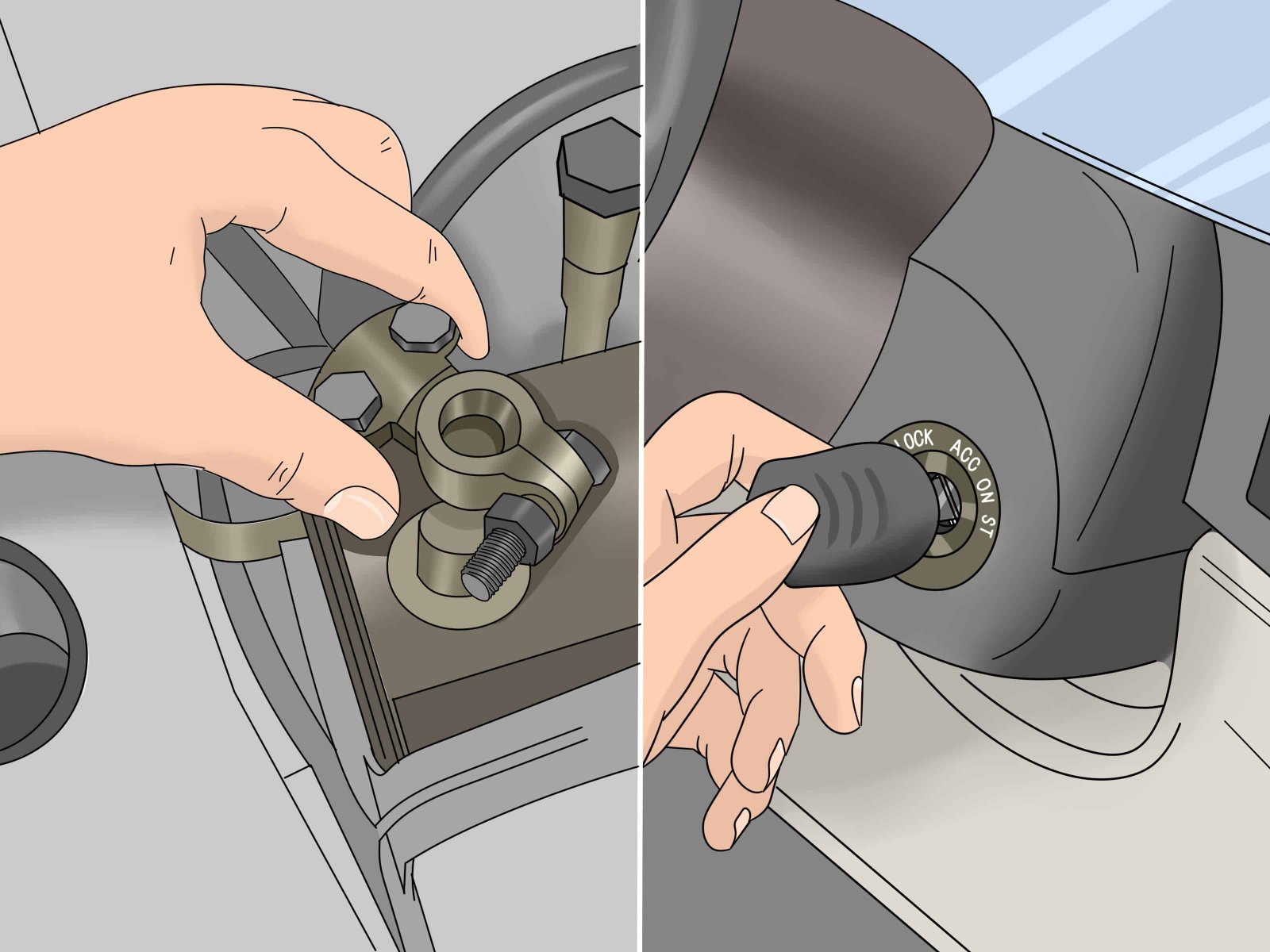 LOCK ACC ON ST